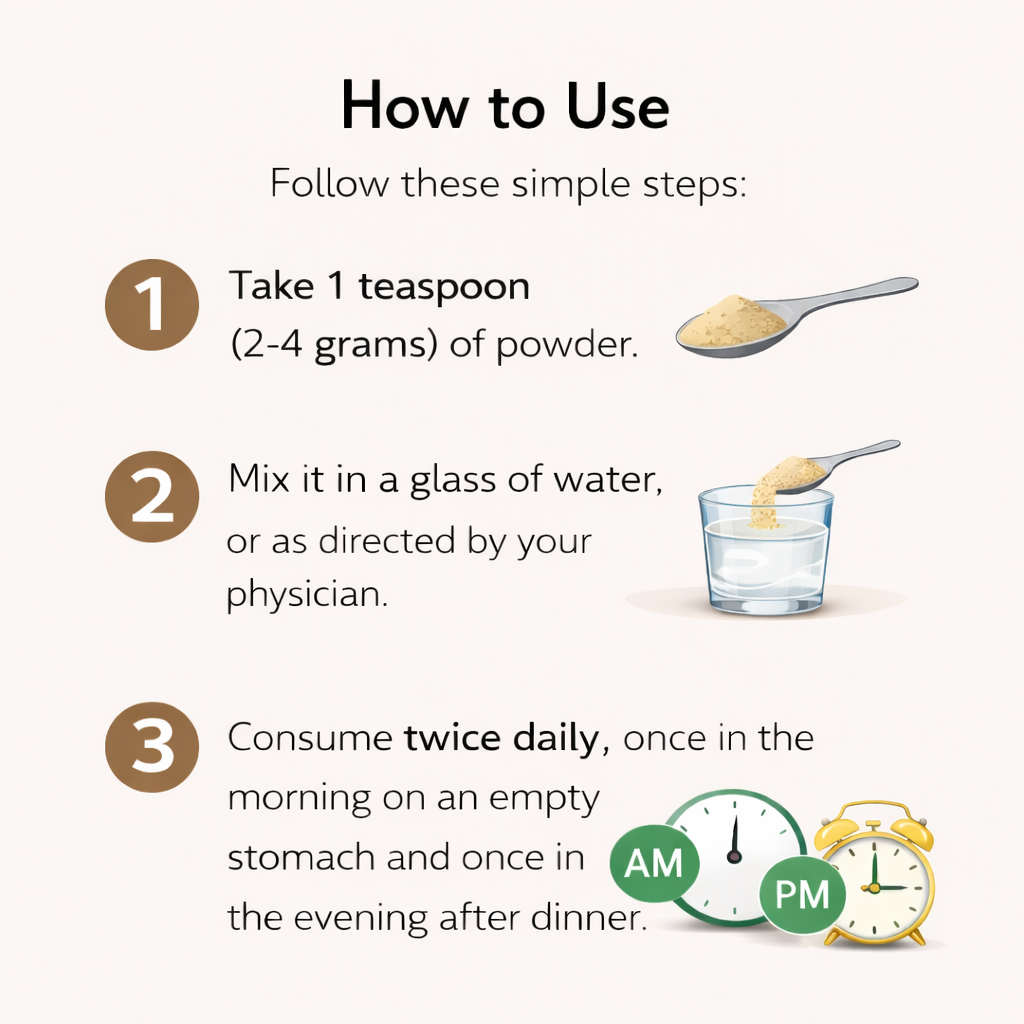 How to Use

Follow these simple steps:

1 Take 1 teaspoon (2-4 grams) of powder.

2 Mix it in a glass of water, or as directed by your physician.

3 Consume twice daily, once in the morning on an empty stomach and once in the evening after dinner.

AM

PM